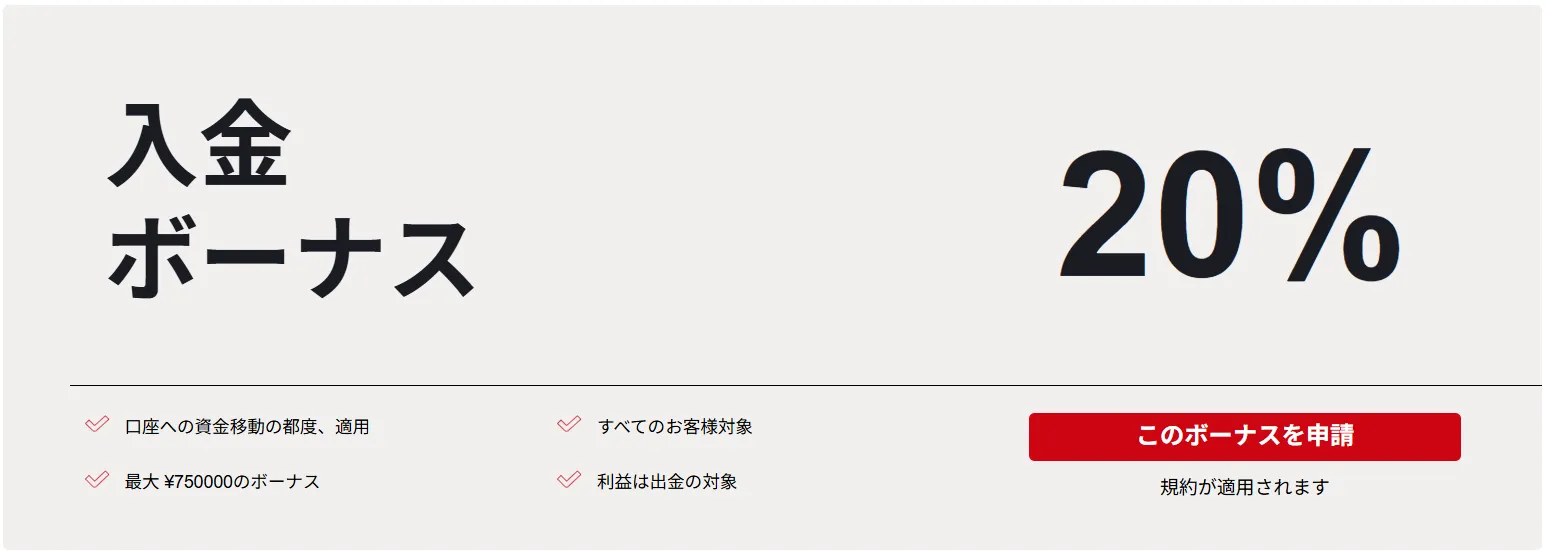 入金
ボーナス

20%

口座への資金移動の都度、適用

最大 ¥750000のボーナス

すべてのお客様対象

利益は出金の対象

このボーナスを申請

規約が適用されます